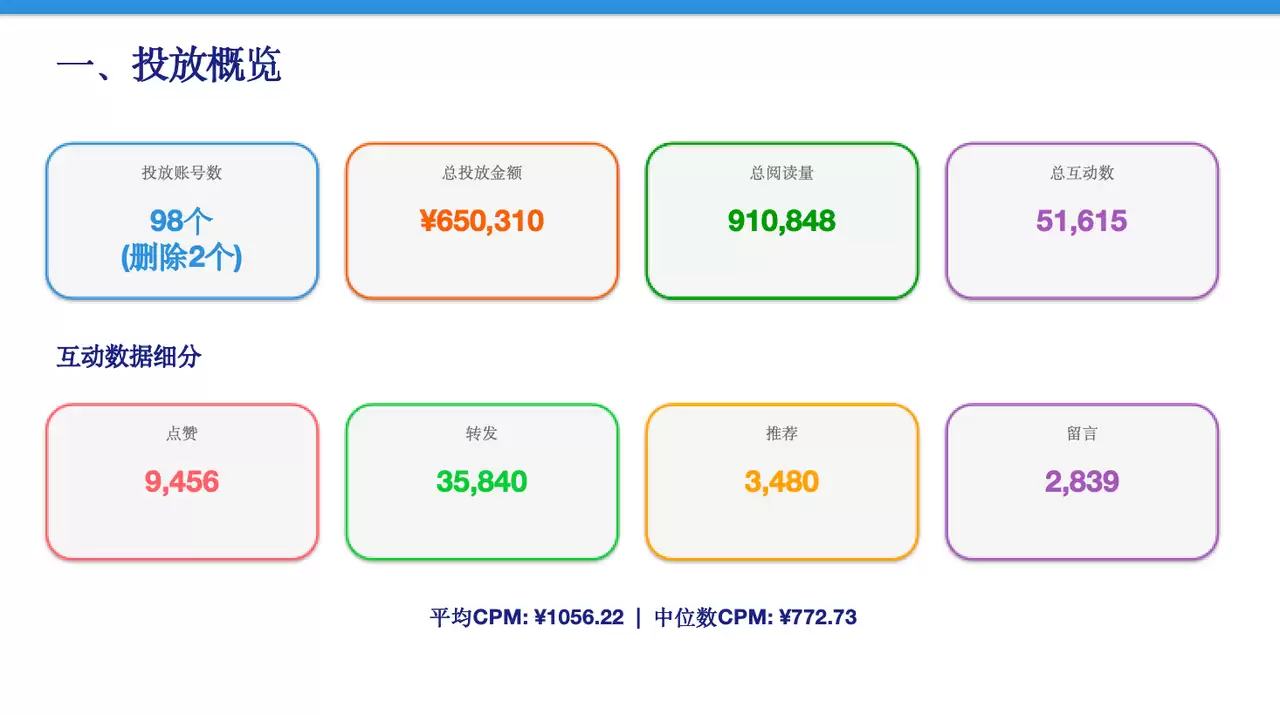 一、投放概览

投放账号数

98个
(删除2个)

总投放金额

¥650,310

总阅读量

910,848

总互动数

51,615

互动数据细分

点赞

9,456

转发

35,840

推荐

3,480

留言

2,839

平均CPM: ¥1056.22 | 中位数CPM: ¥772.73